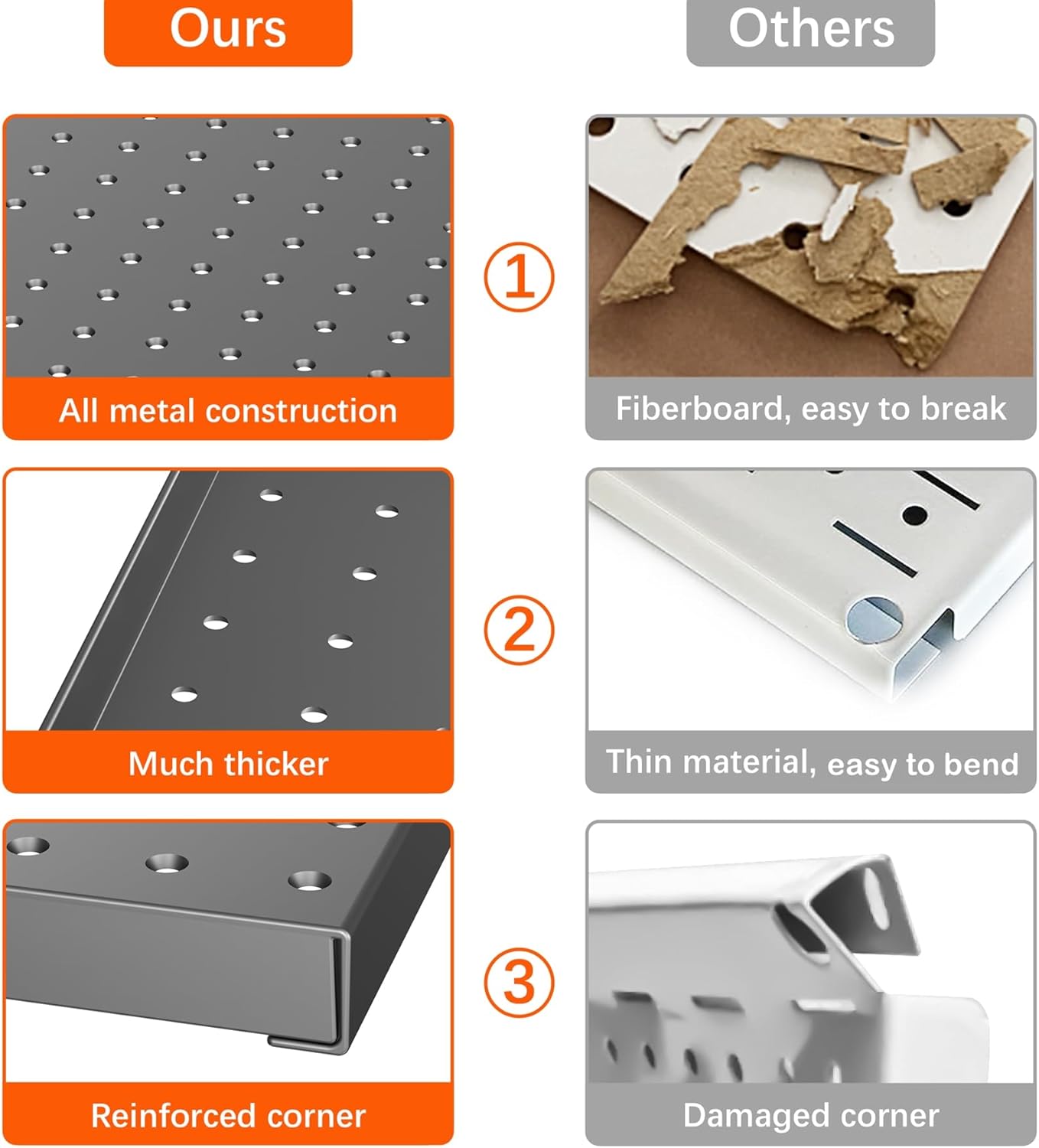 Ours

Others

All metal construction

①

Fiberboard, easy to break

Much thicker

②

Thin material, easy to bend

Reinforced corner

③

Damaged corner